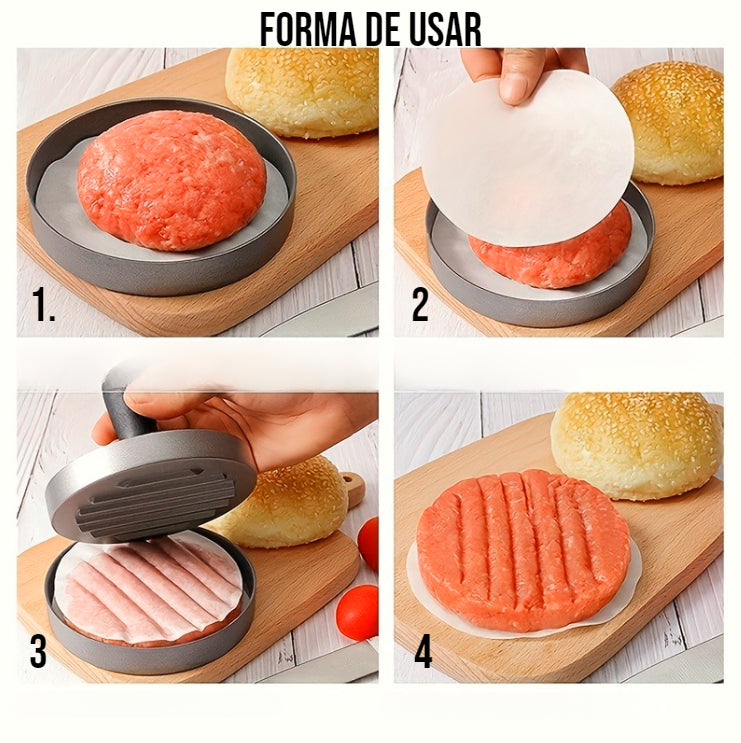 FORMA DE USAR

1.

2

3

4