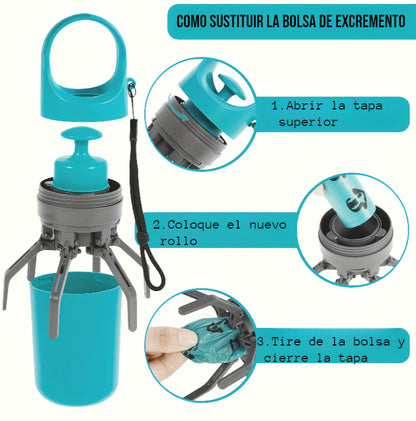 COMO SUSTITUIR LA BOLSA DE EXCREMENTO

1.Abrir la tapa superior

2.Coloque el nuevo rollo

3.Tire de la bolsa y cierre la tapa