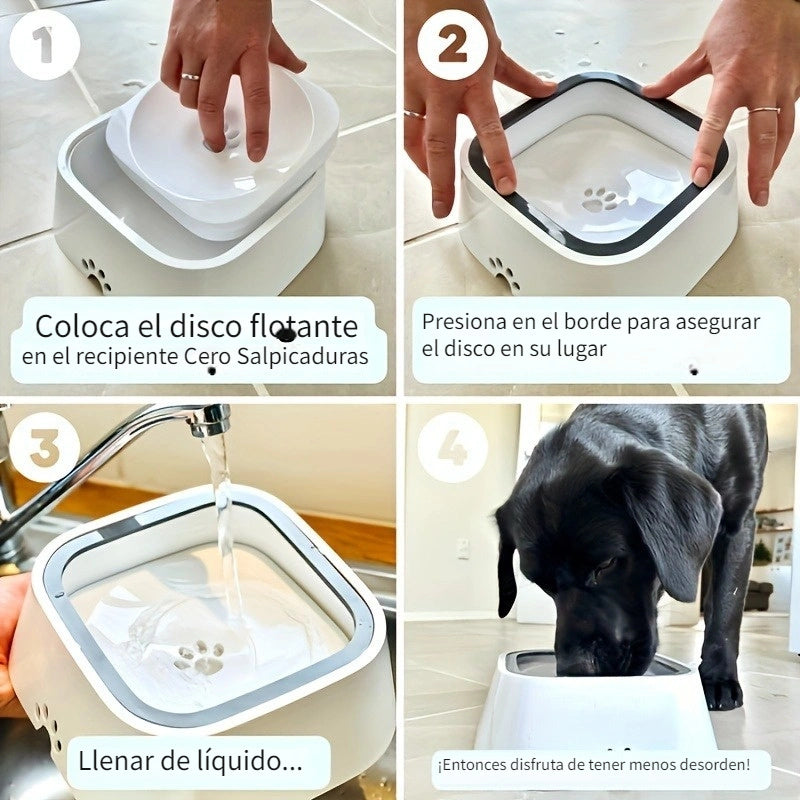 1

Coloca el disco flotante en el recipiente Cero Salpicaduras

2

Presiona en el borde para asegurar el disco en su lugar

3

Llenar de líquido...

4

¡Entonces disfruta de tener menos desorden!